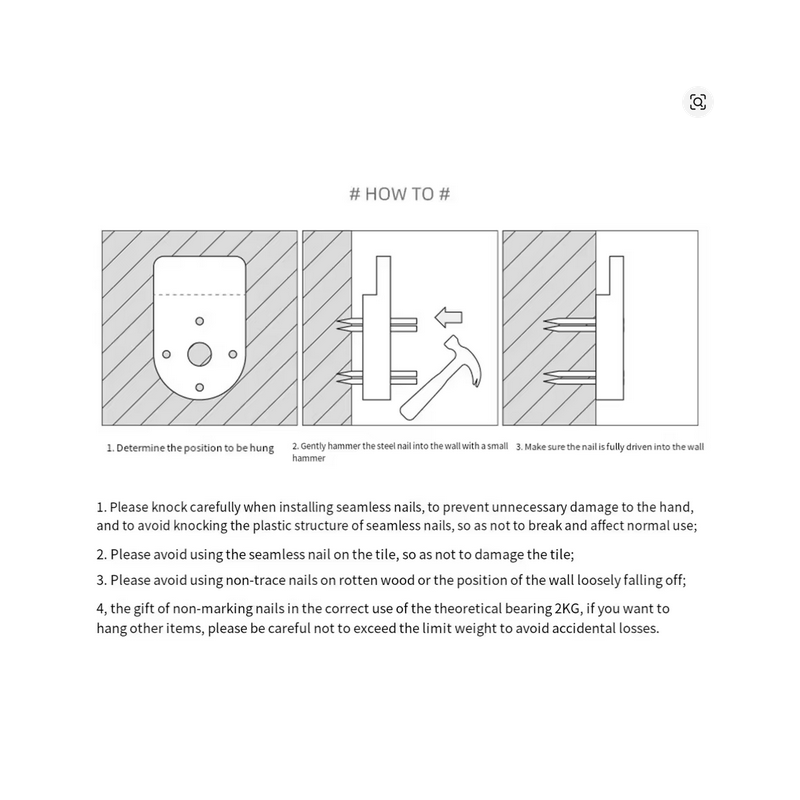 # HOW TO #

1. Determine the position to be hung

2. Gently hammer the steel nail into the wall with a small hammer

3. Make sure the nail is fully driven into the wall

1. Please knock carefully when installing seamless nails, to prevent unnecessary damage to the hand, and to avoid knocking the plastic structure of seamless nails, so as not to break and affect normal use;

2. Please avoid using the seamless nail on the tile, so as not to damage the tile;

3. Please avoid using non-trace nails on rotten wood or the position of the wall loosely falling off;

4, the gift of non-marking nails in the correct use of the theoretical bearing 2KG, if you want to hang other items, please be careful not to exceed the limit weight to avoid accidental losses.