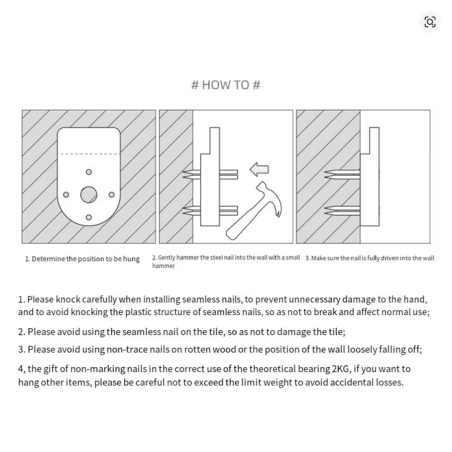 # HOW TO #

1. Determine the position to be hung

2. Gently hammer the steel nail into the wall with a small hammer

3. Make sure the nail is fully driven into the wall

1. Please knock carefully when installing seamless nails, to prevent unnecessary damage to the hand, and to avoid knocking the plastic structure of seamless nails, so as not to break and affect normal use;

2. Please avoid using the seamless nail on the tile, so as not to damage the tile;

3. Please avoid using non-trace nails on rotten wood or the position of the wall loosely falling off;

4, the gift of non-marking nails in the correct use of the theoretical bearing 2KG, if you want to hang other items, please be careful not to exceed the limit weight to avoid accidental losses.